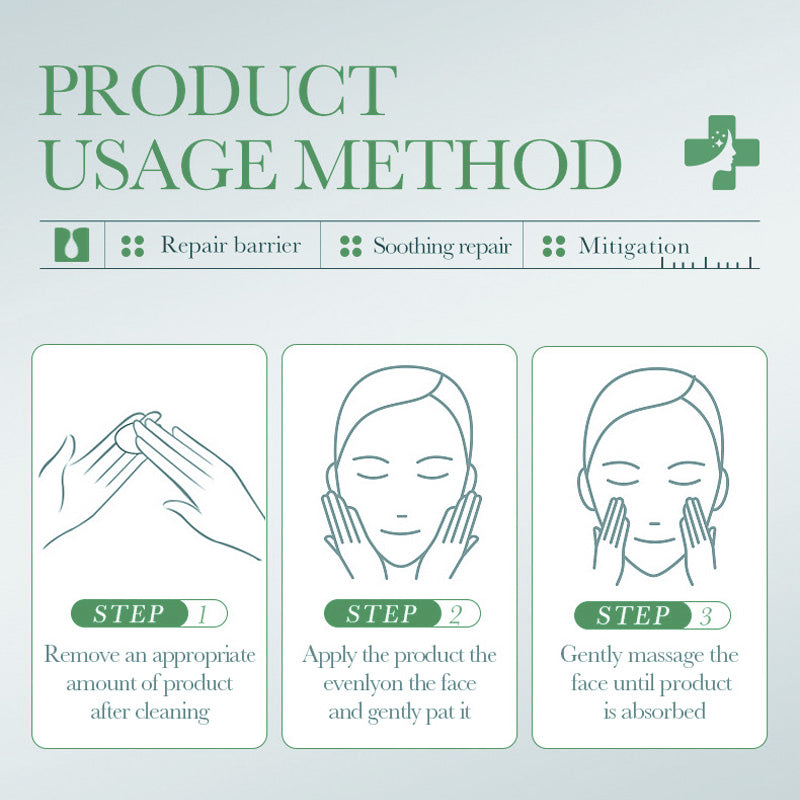 PRODUCT
USAGE METHOD

Repair barrier
Soothing repair
Mitigation

STEP 1
Remove an appropriate amount of product after cleaning

STEP 2
Apply the product the evenlyon the face and gently pat it

STEP 3
Gently massage the face until product is absorbed